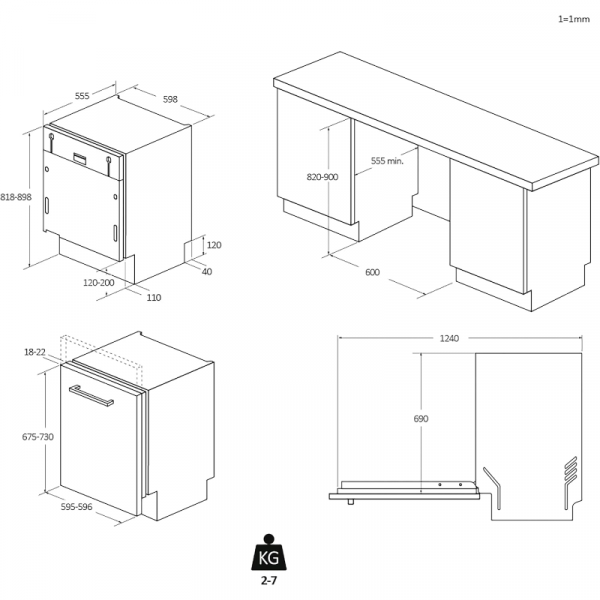 1=1mm

555
598
818-898
120
40
120-200
110

820-900
555 min.
600

18-22
675-730
595-596

1240
690

KG
2-7